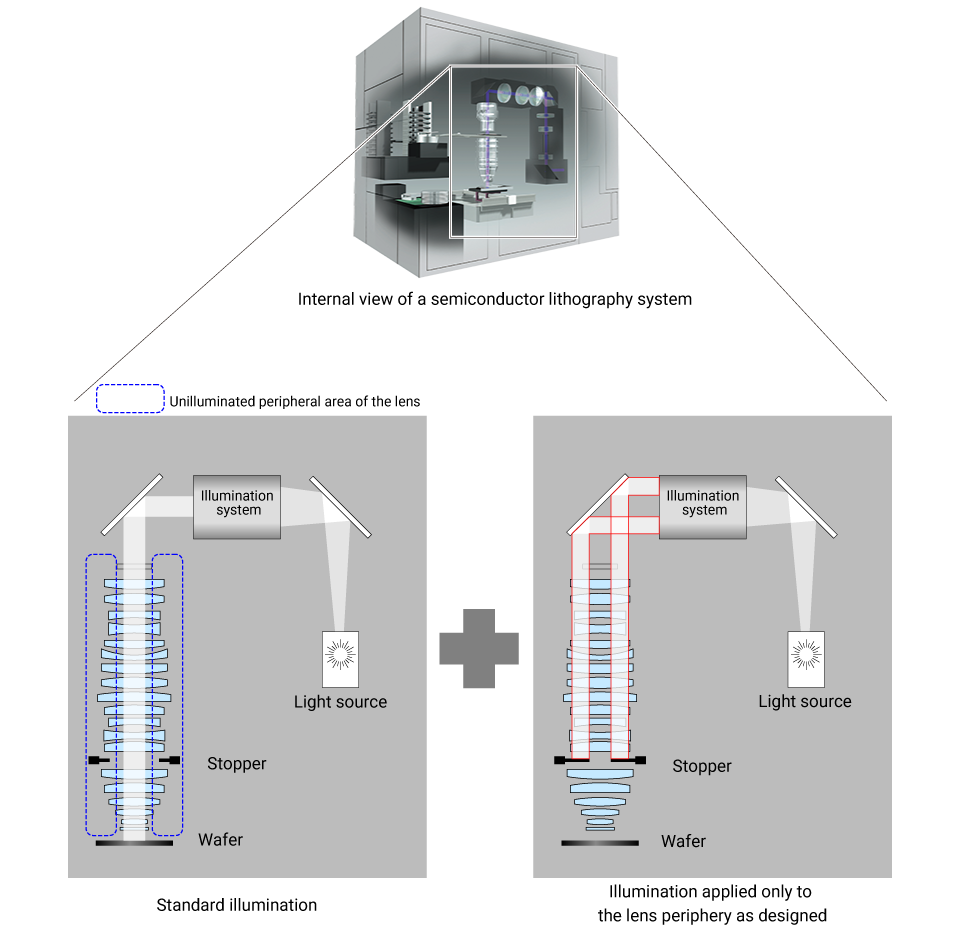 Internal view of a semiconductor lithography system

Unilluminated peripheral area of the lens

Illumination system

Light source

Stopper

Wafer

Standard illumination

Illumination system

Light source

Stopper

Wafer

Illumination applied only to the lens periphery as designed